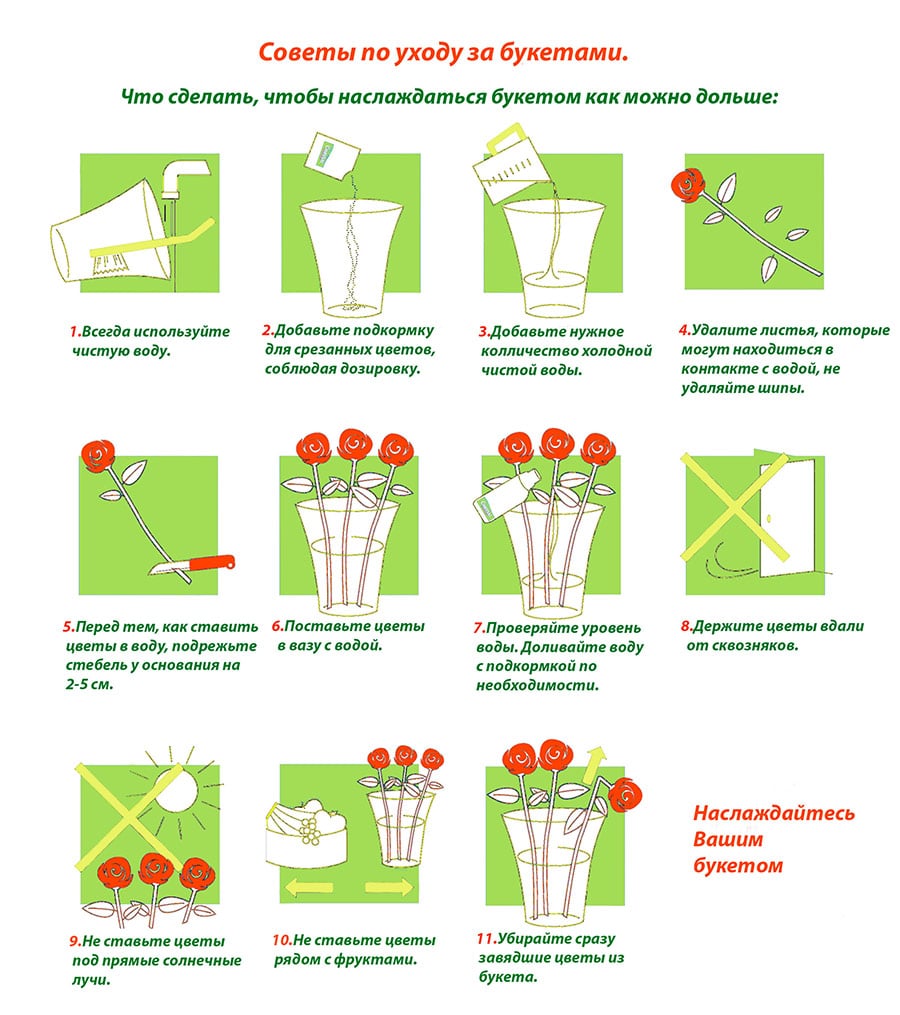 Советы по уходу за букетами.

Что сделать, чтобы наслаждаться букетом как можно дольше:

1.Всегда используйте чистую воду.

2.Добавьте подкормку для срезанных цветов, соблюдая дозировку.

3.Добавьте нужное колличество холодной чистой воды.

4.Удалите листья, которые могут находиться в контакте с водой, не удаляйте шипы.

5.Перед тем, как ставить цветы в воду, подрежьте стебель у основания на 2-5 см.

6.Поставьте цветы в вазу с водой.

7.Проверяйте уровень воды. Доливайте воду с подкормкой по необходимости.

8.Держите цветы вдали от сквозняков.

9.Не ставьте цветы под прямые солнечные лучи.

10.Не ставьте цветы рядом с фруктами.

11.Убирайте сразу завядшие цветы из букета.

Наслаждайтесь Вашим букетом